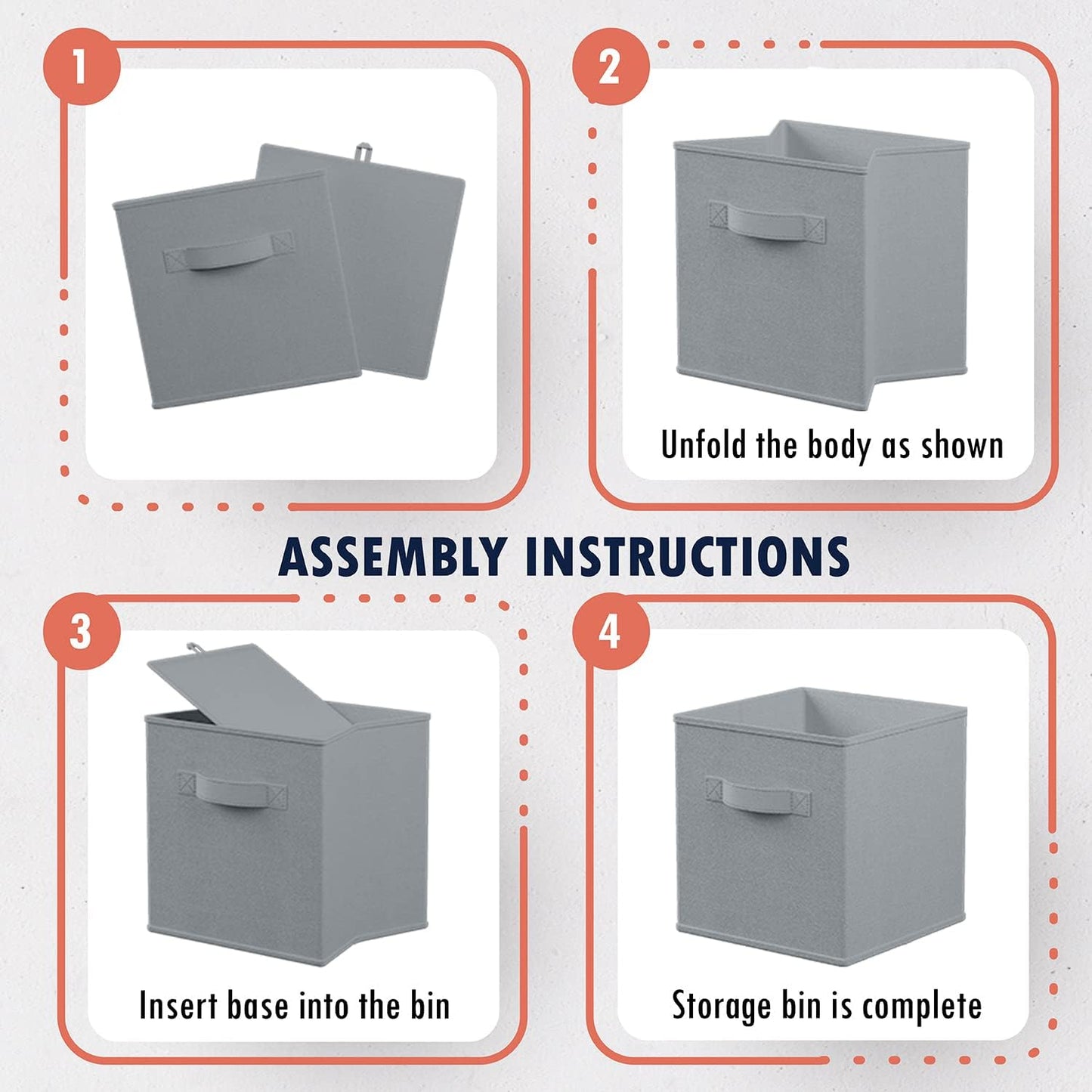 1

2

Unfold the body as shown

ASSEMBLY INSTRUCTIONS

3

Insert base into the bin

4

Storage bin is complete